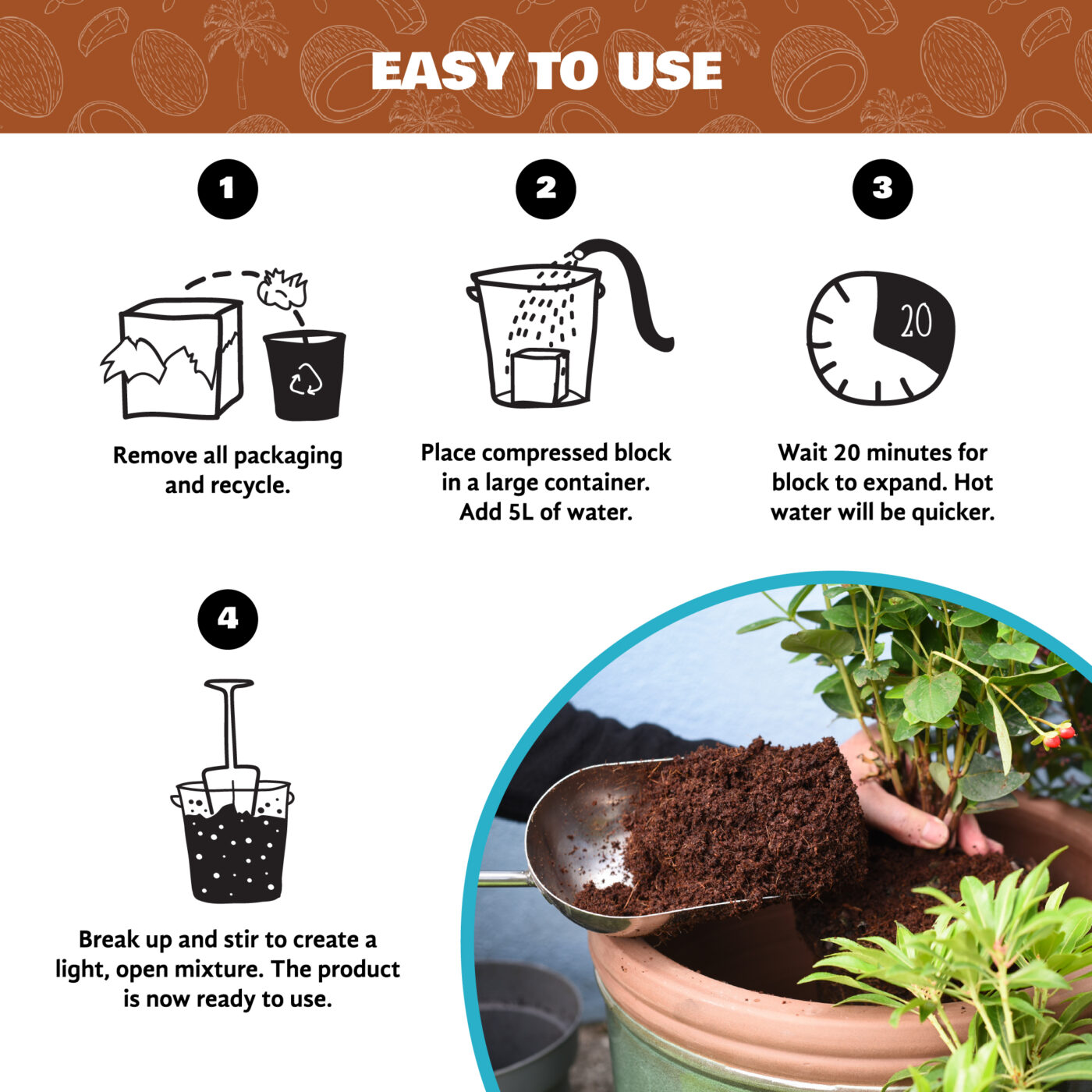 EASY TO USE

1

Remove all packaging and recycle.

2

Place compressed block in a large container. Add 5L of water.

3

20

Wait 20 minutes for block to expand. Hot water will be quicker.

4

Break up and stir to create a light, open mixture. The product is now ready to use.