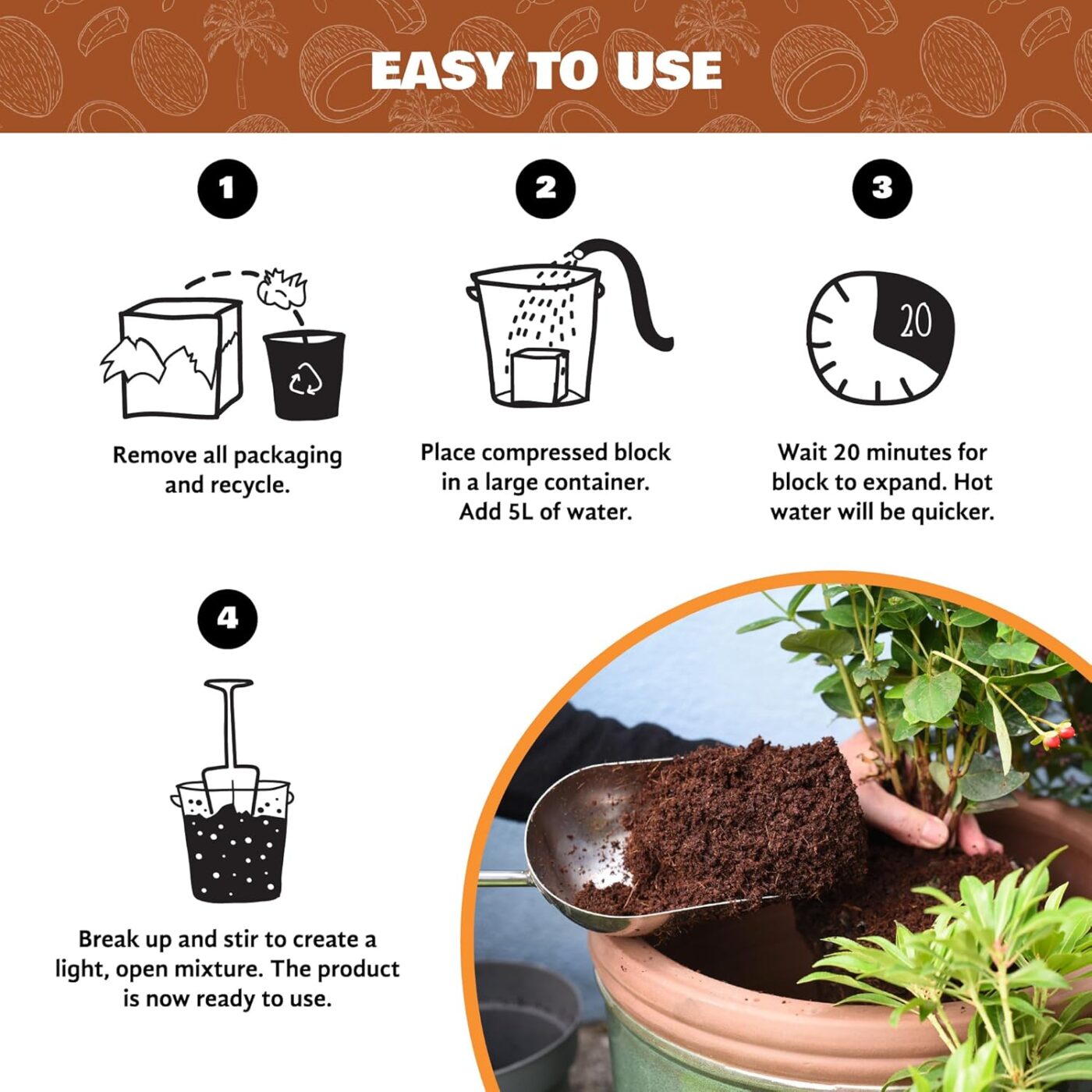 EASY TO USE

1

Remove all packaging and recycle.

2

Place compressed block in a large container. Add 5L of water.

3

20

Wait 20 minutes for block to expand. Hot water will be quicker.

4

Break up and stir to create a light, open mixture. The product is now ready to use.