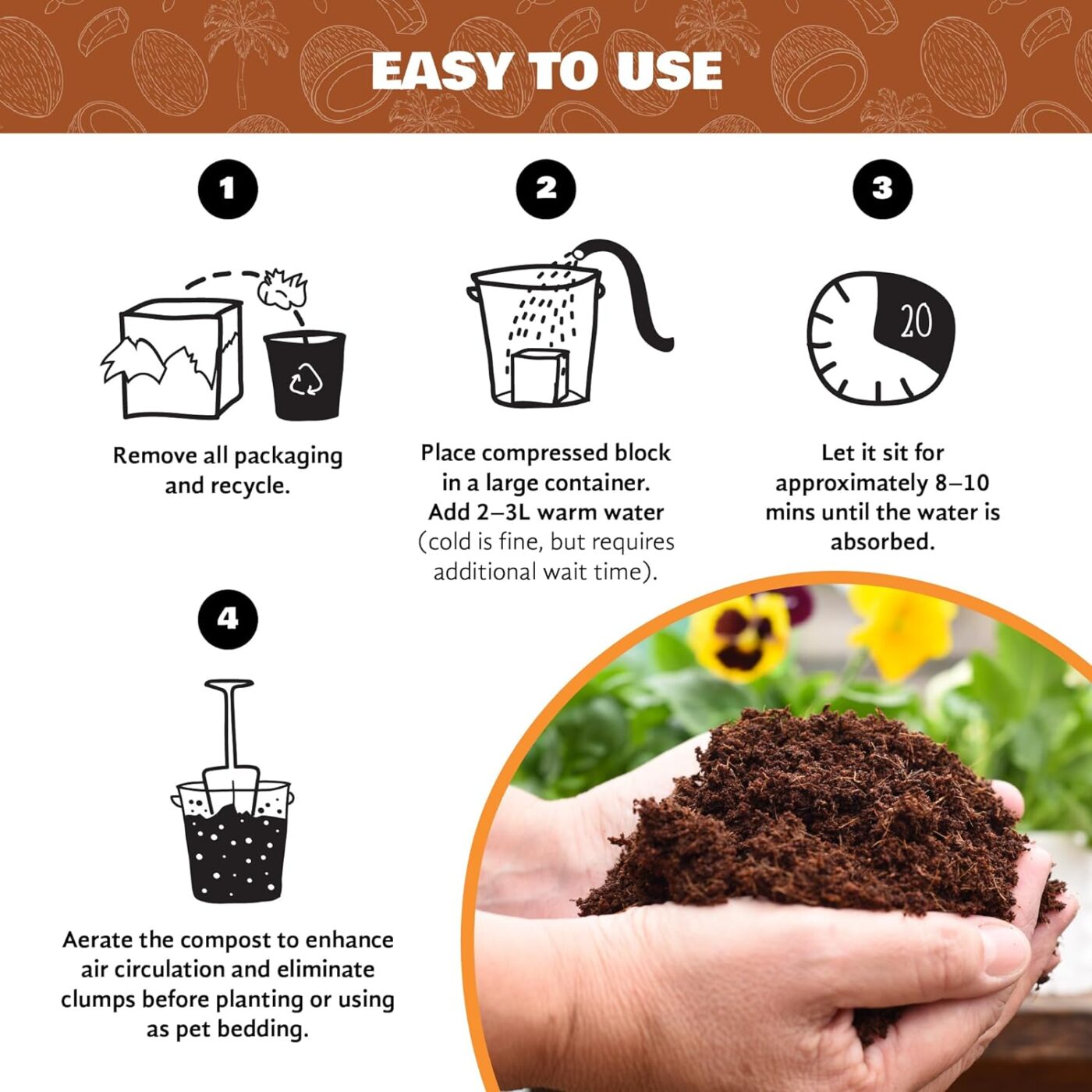 EASY TO USE

1

Remove all packaging and recycle.

2

Place compressed block in a large container. Add 2–3L warm water (cold is fine, but requires additional wait time).

3

20

Let it sit for approximately 8–10 mins until the water is absorbed.

4

Aerate the compost to enhance air circulation and eliminate clumps before planting or using as pet bedding.