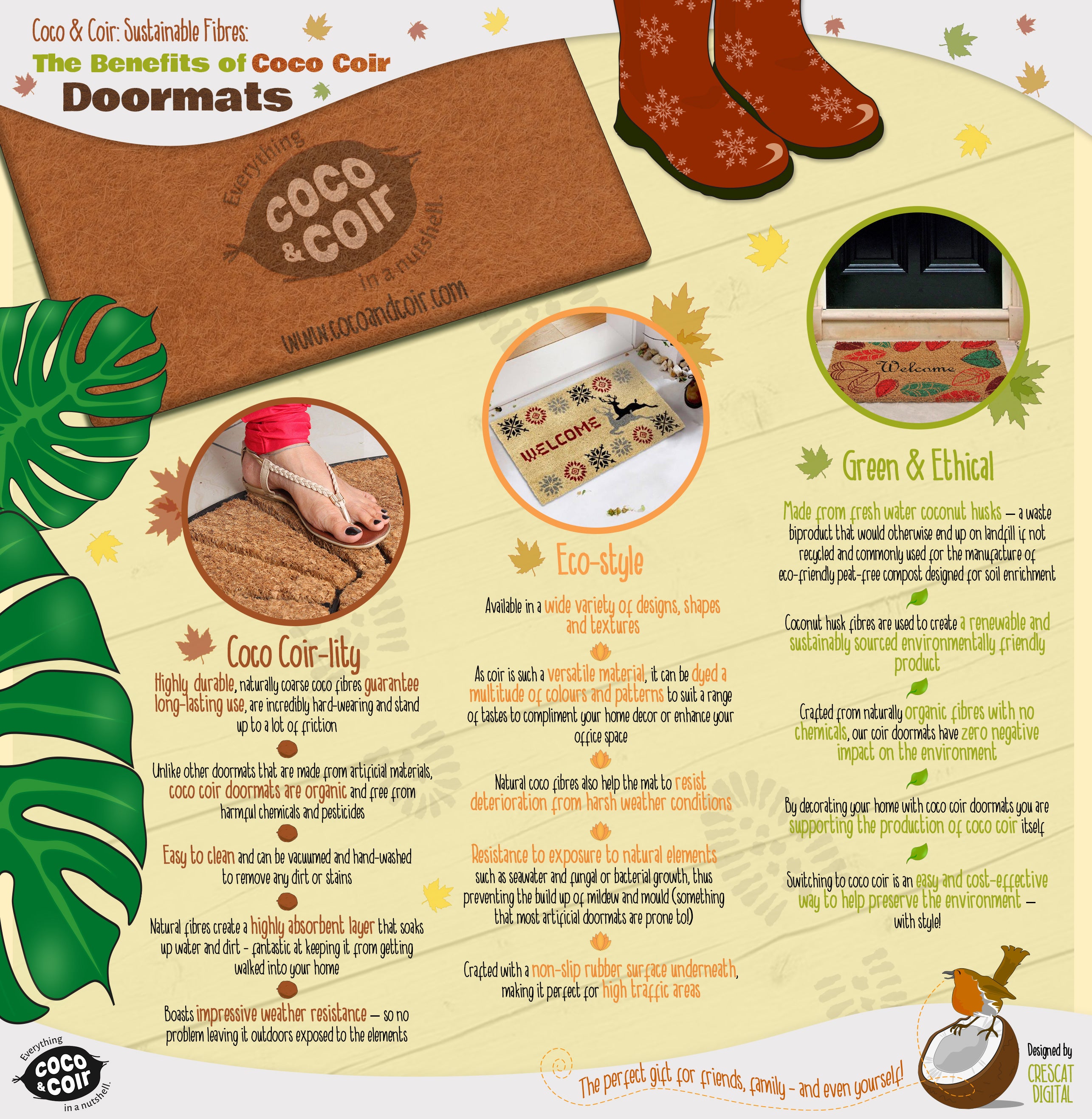 Coco & Coir: Sustainable Fibres:

The Benefits of Coco Coir Doormats

Everything COCO & COIR in a nutshell.

www.cocoandcoir.com

WELCOME

Welcome

Coco Coir-lity

Highly durable, naturally coarse coco fibres guarantee long-lasting use, are incredibly hard-wearing and stand up to a lot of friction

Unlike other doormats that are made from artificial materials, coco coir doormats are organic and free from harmful chemicals and pesticides

Easy to clean and can be vacuumed and hand-washed to remove any dirt or stains

Natural fibres create a highly absorbent layer that soaks up water and dirt - fantastic at keeping it from getting walked into your home

Boasts impressive weather resistance — so no problem leaving it outdoors exposed to the elements

Eco-style

Available in a wide variety of designs, shapes and textures

As coir is such a versatile material, it can be dyed a multitude of colours and patterns to suit a range of tastes to compliment your home decor or enhance your office space

Natural coco fibres also help the mat to resist deterioration from harsh weather conditions

Resistance to exposure to natural elements such as seawater and fungal or bacterial growth, thus preventing the build up of mildew and mould (something that most artificial doormats are prone to!)

Crafted with a non-slip rubber surface underneath, making it perfect for high traffic areas

Green & Ethical

Made from fresh water coconut husks — a waste biproduct that would otherwise end up on landfill if not recycled and commonly used for the manufacture of eco-friendly peat-free compost designed for soil enrichment

Coconut husk fibres are used to create a renewable and sustainably sourced environmentally friendly product

Crafted from naturally organic fibres with no chemicals, our coir doormats have zero negative impact on the environment

By decorating your home with coco coir doormats you are supporting the production of coco coir itself

Switching to coco coir is an easy and cost-effective way to help preserve the environment — with style!

Everything COCO & COIR in a nutshell.

The perfect gift for friends, family - and even yourself!

Designed by CRESCAT DIGITAL