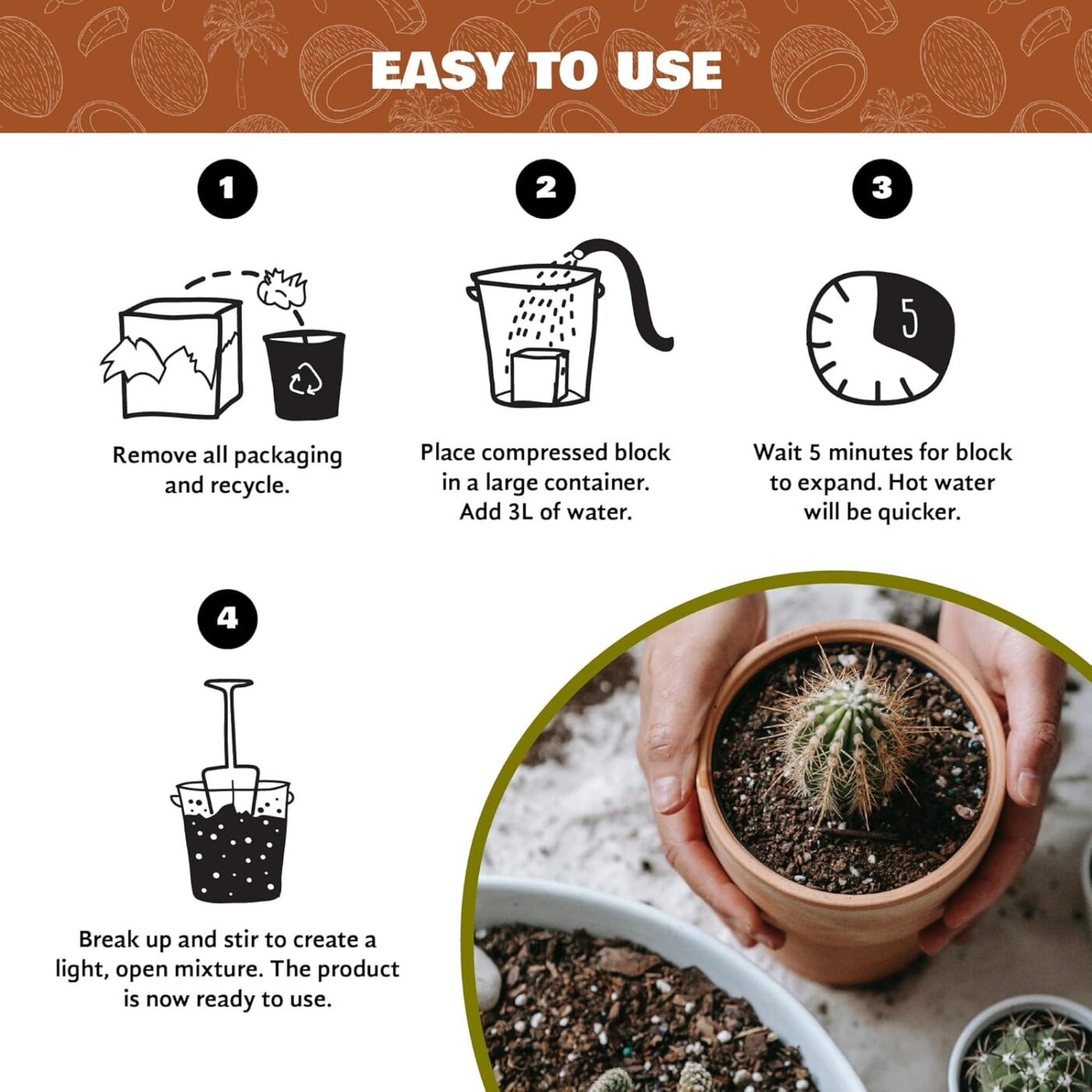 EASY TO USE

1

Remove all packaging and recycle.

2

Place compressed block in a large container. Add 3L of water.

3

5

Wait 5 minutes for block to expand. Hot water will be quicker.

4

Break up and stir to create a light, open mixture. The product is now ready to use.