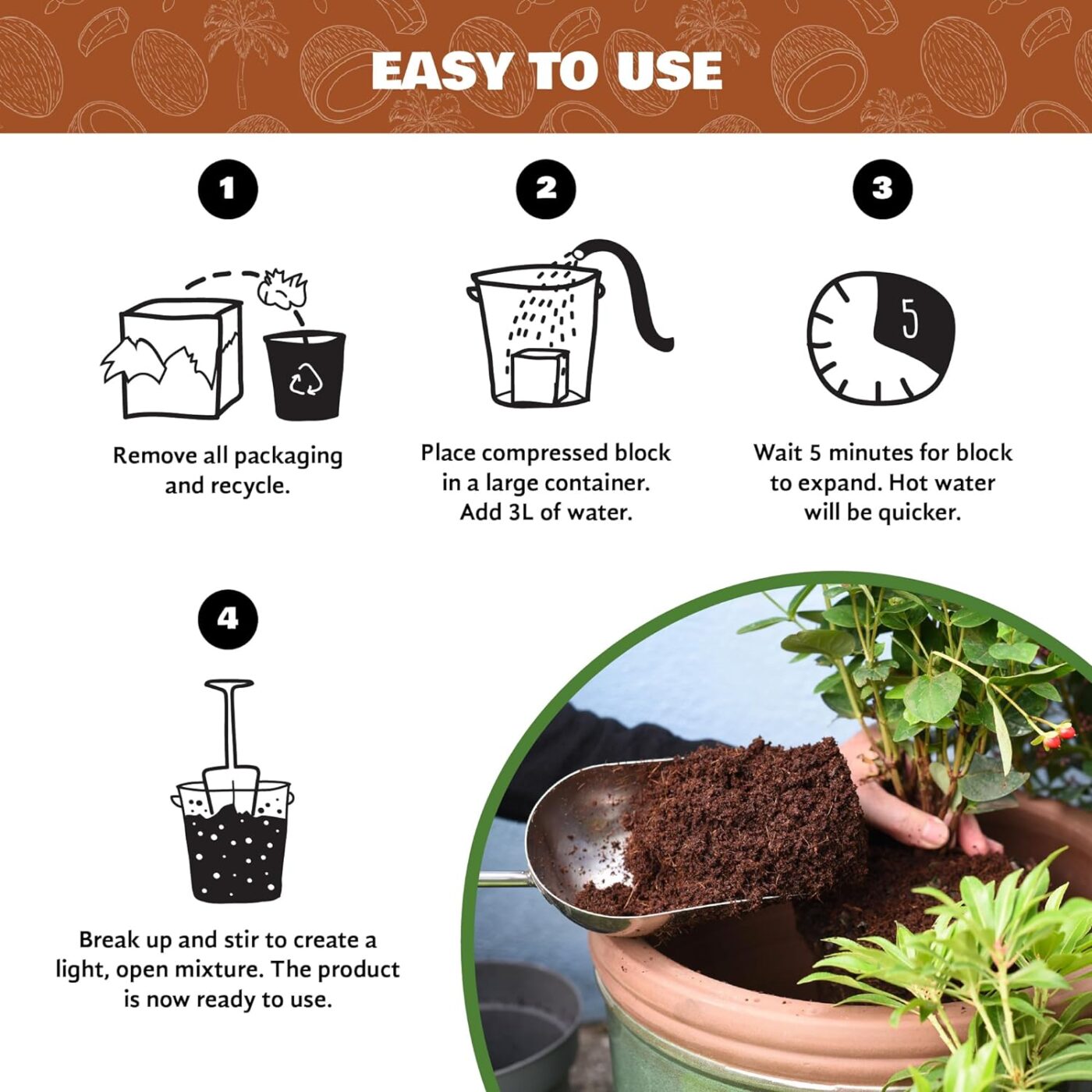 EASY TO USE

1

Remove all packaging and recycle.

2

Place compressed block in a large container. Add 3L of water.

3

5

Wait 5 minutes for block to expand. Hot water will be quicker.

4

Break up and stir to create a light, open mixture. The product is now ready to use.